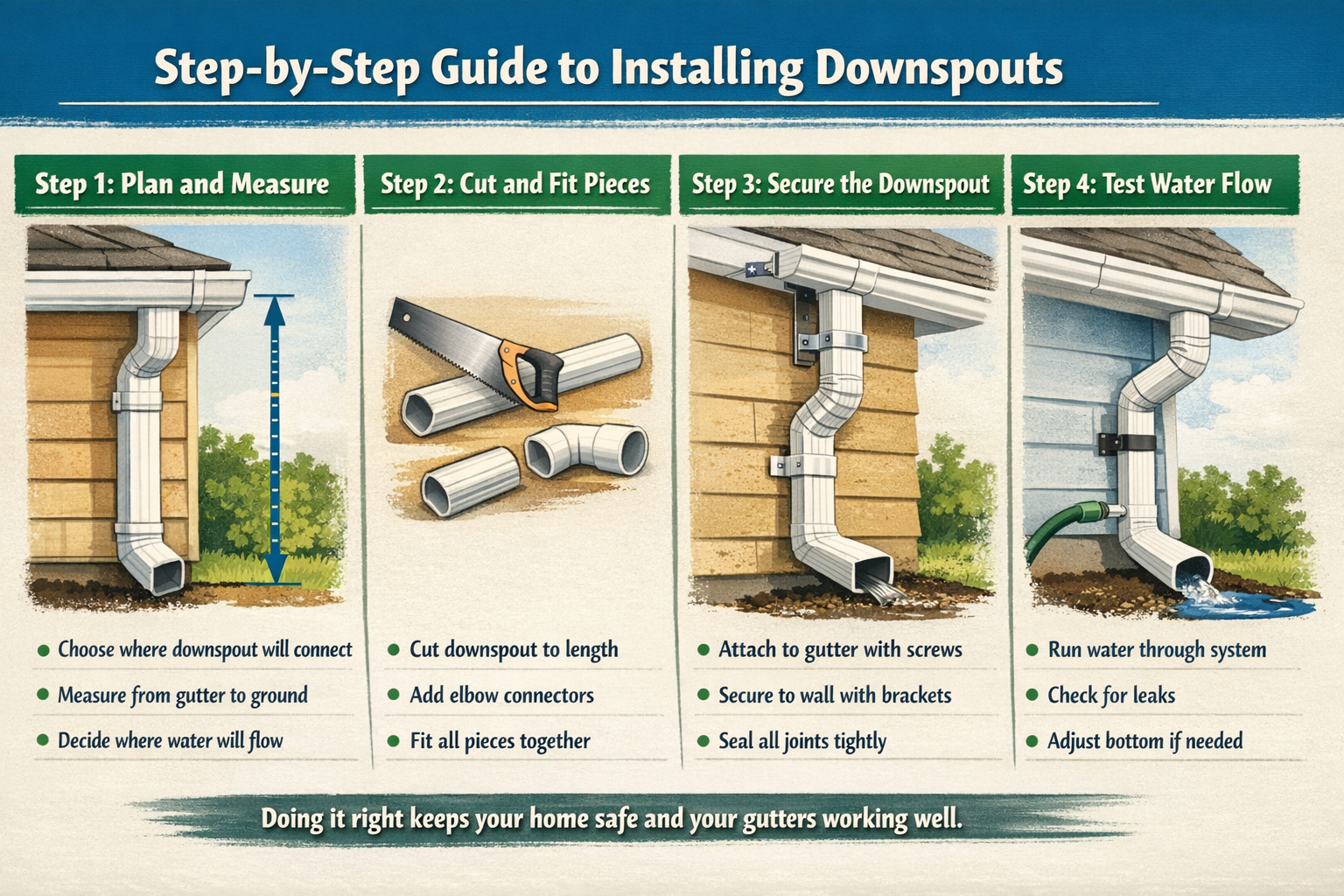 Step-by-Step Guide to Installing Downspouts

Step 1: Plan and Measure

- Choose where downspout will connect
- Measure from gutter to ground
- Decide where water will flow

Step 2: Cut and Fit Pieces

- Cut downspout to length
- Add elbow connectors
- Fit all pieces together

Step 3: Secure the Downspout

- Attach to gutter with screws
- Secure to wall with brackets
- Seal all joints tightly

Step 4: Test Water Flow

- Run water through system
- Check for leaks
- Adjust bottom if needed

Doing it right keeps your home safe and your gutters working well.