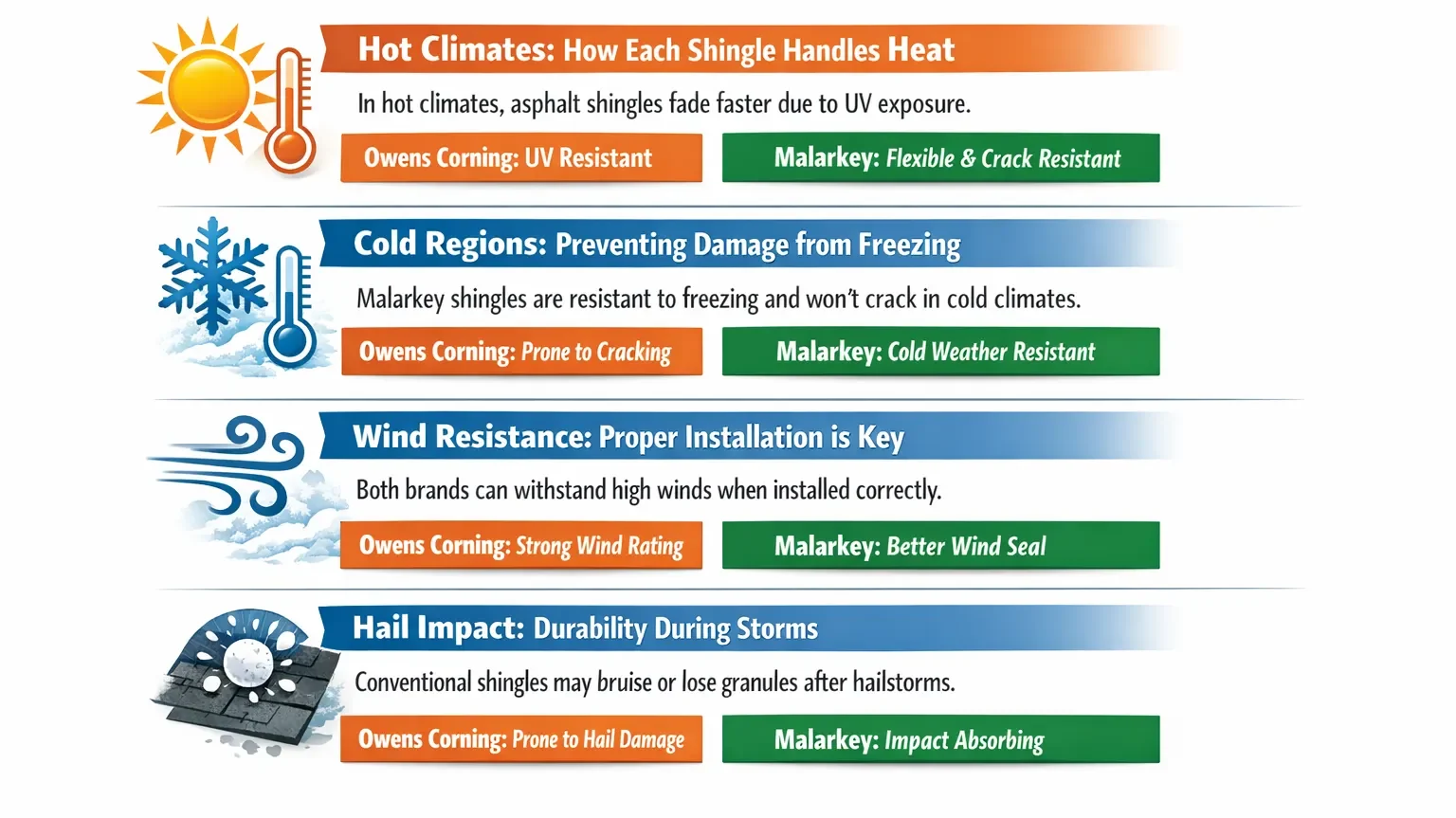 Hot Climates: How Each Shingle Handles Heat

In hot climates, asphalt shingles fade faster due to UV exposure.

Owens Corning: UV Resistant

Malarkey: Flexible & Crack Resistant

Cold Regions: Preventing Damage from Freezing

Malarkey shingles are resistant to freezing and won't crack in cold climates.

Owens Corning: Prone to Cracking

Malarkey: Cold Weather Resistant

Wind Resistance: Proper Installation is Key

Both brands can withstand high winds when installed correctly.

Owens Corning: Strong Wind Rating

Malarkey: Better Wind Seal

Hail Impact: Durability During Storms

Conventional shingles may bruise or lose granules after hailstorms.

Owens Corning: Prone to Hail Damage

Malarkey: Impact Absorbing